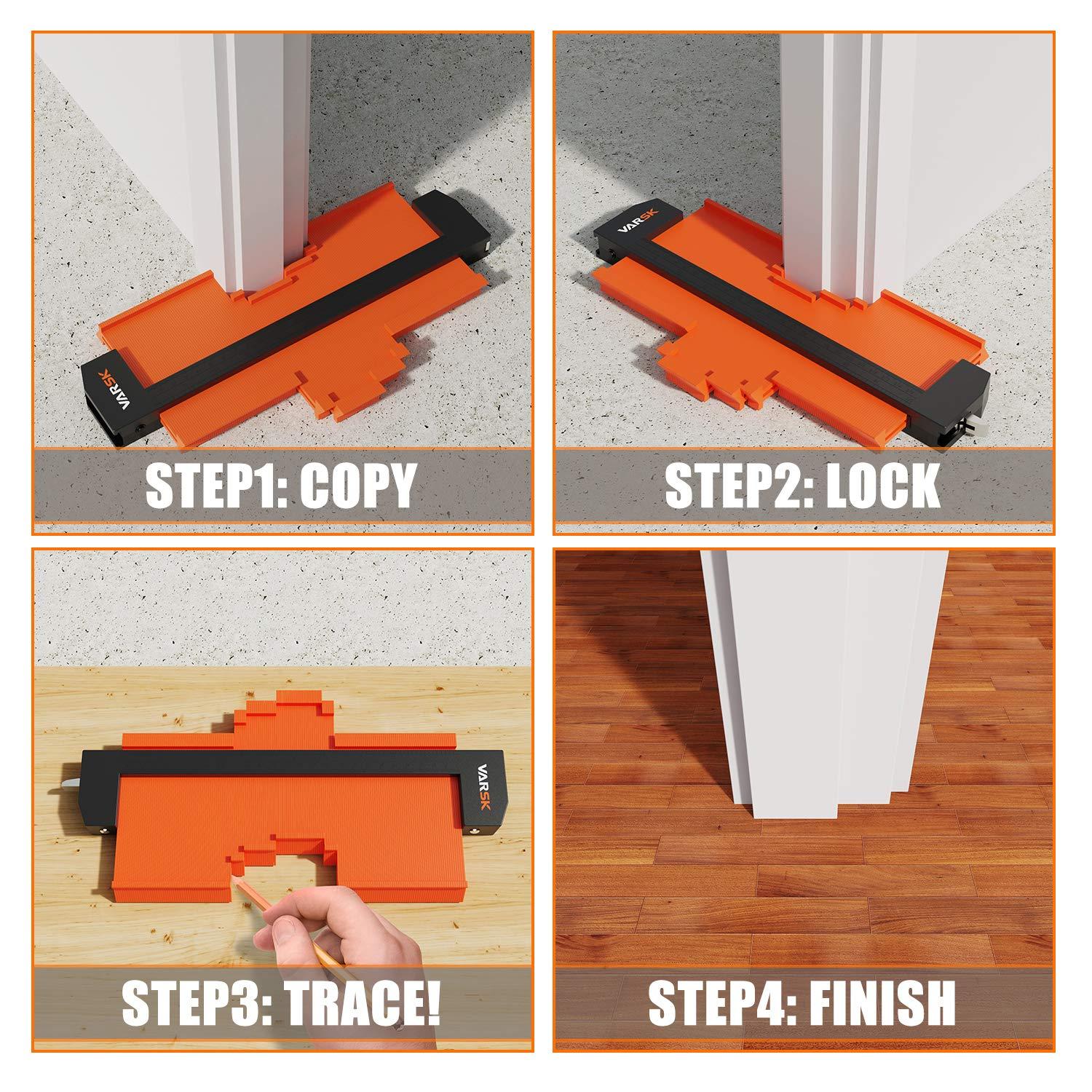 VARSK

STEP1: COPY

VARSK

STEP2: LOCK

VARSK

STEP3: TRACE!

STEP4: FINISH